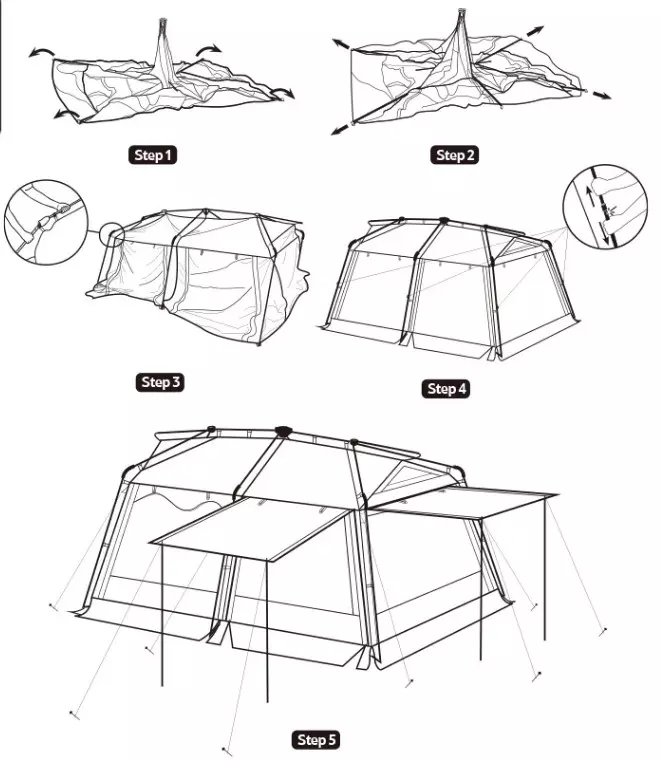 Step 1

Step 2

Step 3

Step 4

Step 5